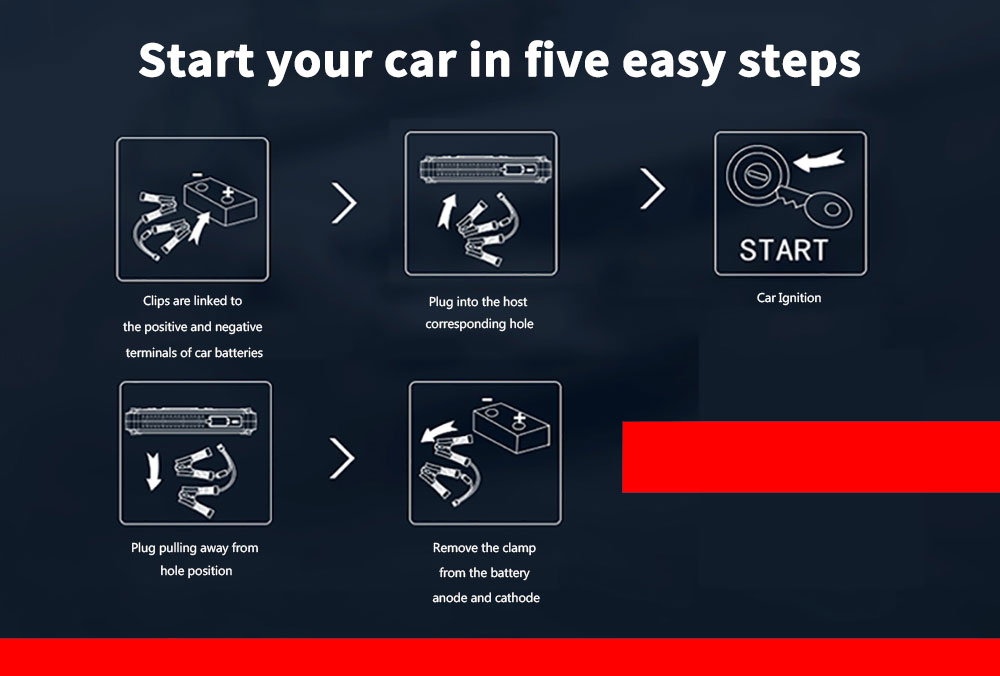 Start your car in five easy steps

Clips are linked to the positive and negative terminals of car batteries

Plug into the host corresponding hole

START

Car Ignition

Plug pulling away from hole position

Remove the clamp from the battery anode and cathode