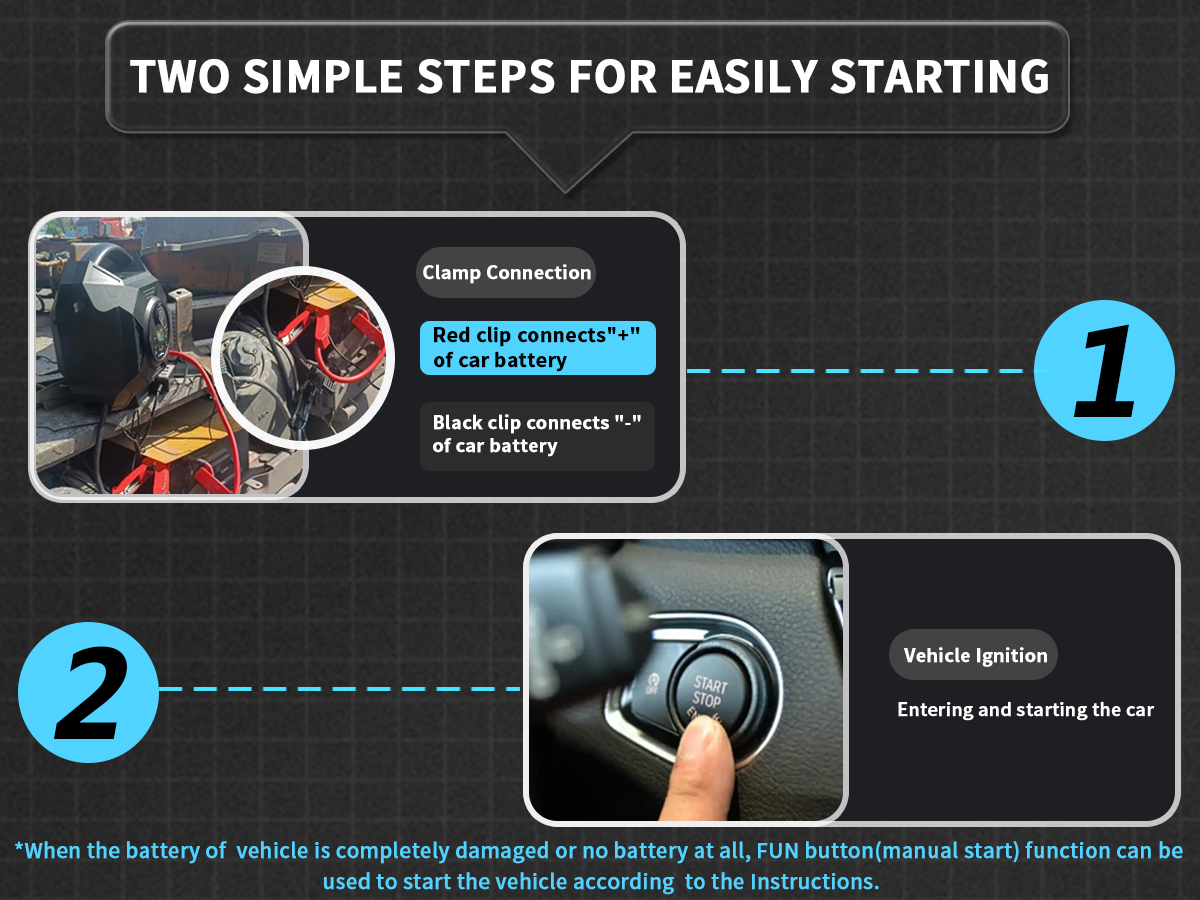 TWO SIMPLE STEPS FOR EASILY STARTING

Clamp Connection

Red clip connects"+" of car battery

Black clip connects "-" of car battery

1

2

START STOP

Vehicle Ignition

Entering and starting the car

*When the battery of vehicle is completely damaged or no battery at all, FUN button(manual start) function can be used to start the vehicle according to the Instructions.