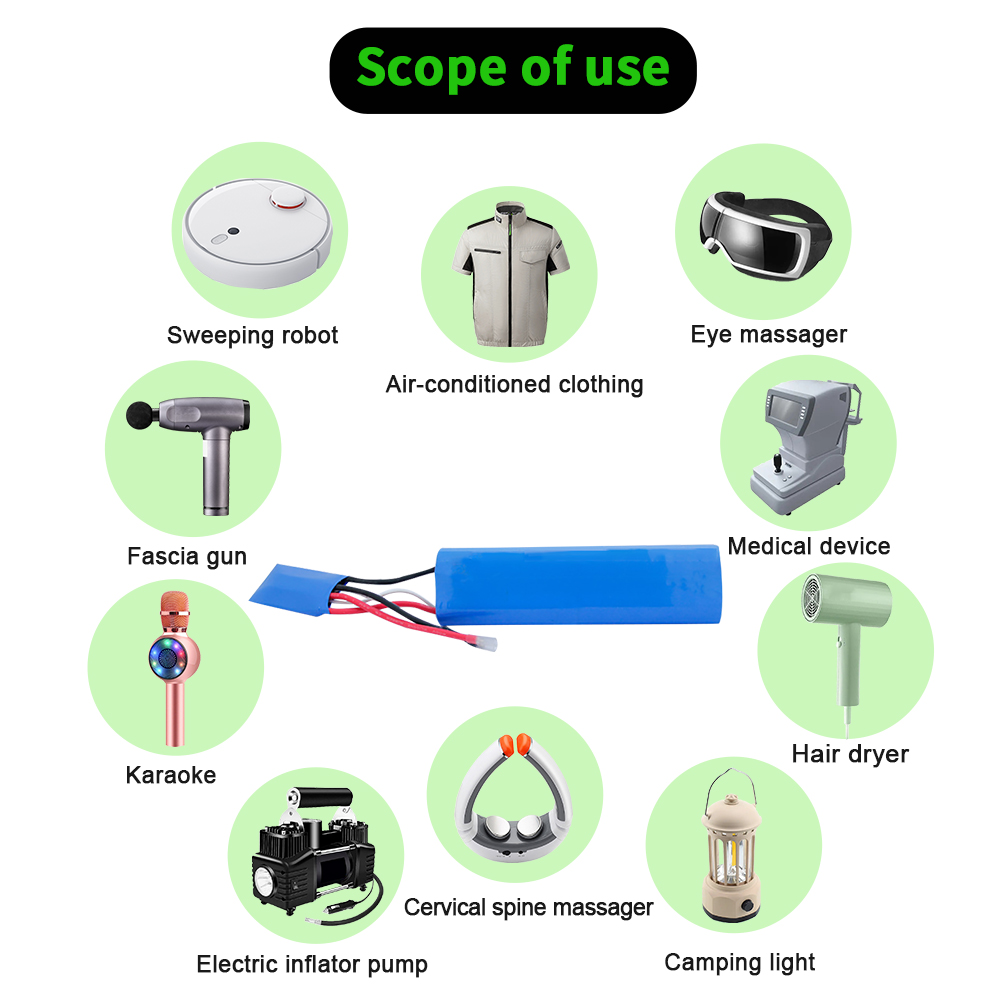 Scope of use

Sweeping robot

Air-conditioned clothing

Eye massager

Fascia gun

Medical device

Karaoke

Hair dryer

Electric inflator pump

Cervical spine massager

Camping light