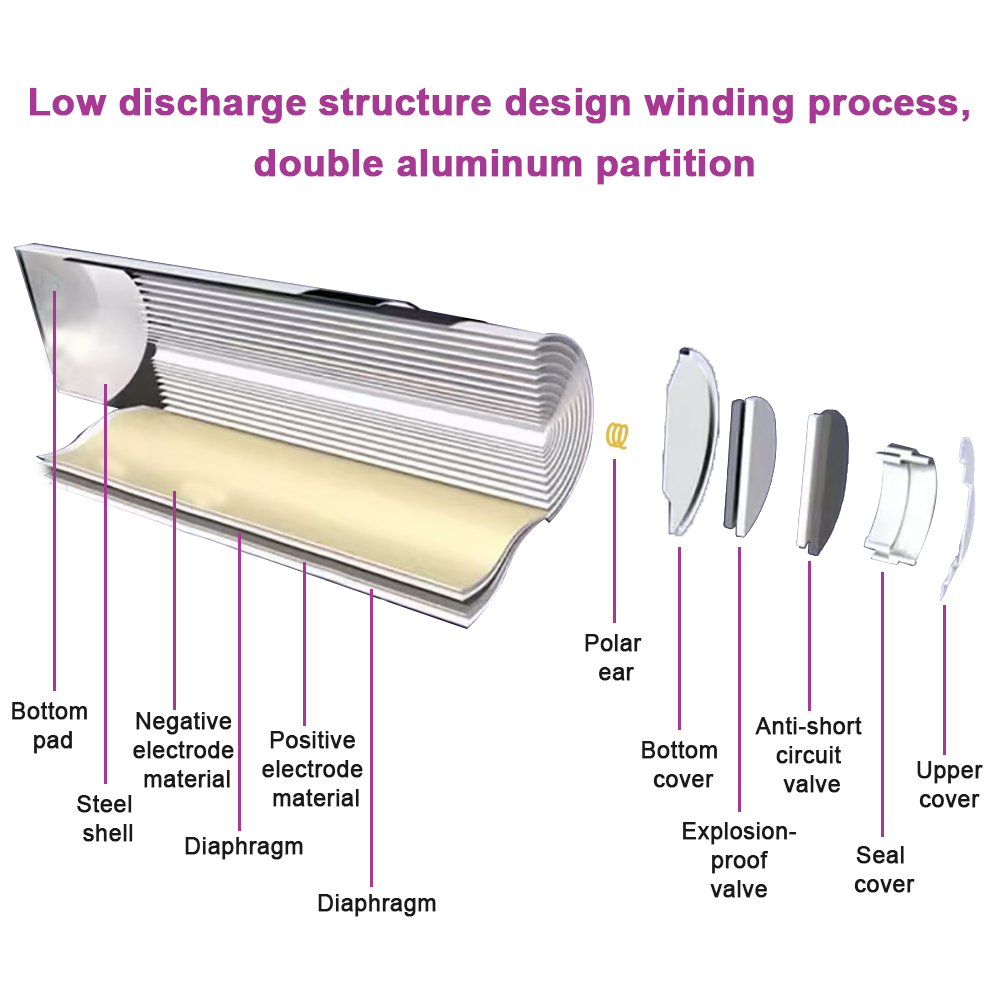 Low discharge structure design winding process, double aluminum partition

Bottom pad

Steel shell

Negative electrode material

Diaphragm

Positive electrode material

Diaphragm

Polar ear

Bottom cover

Explosion-proof valve

Anti-short circuit valve

Seal cover

Upper cover