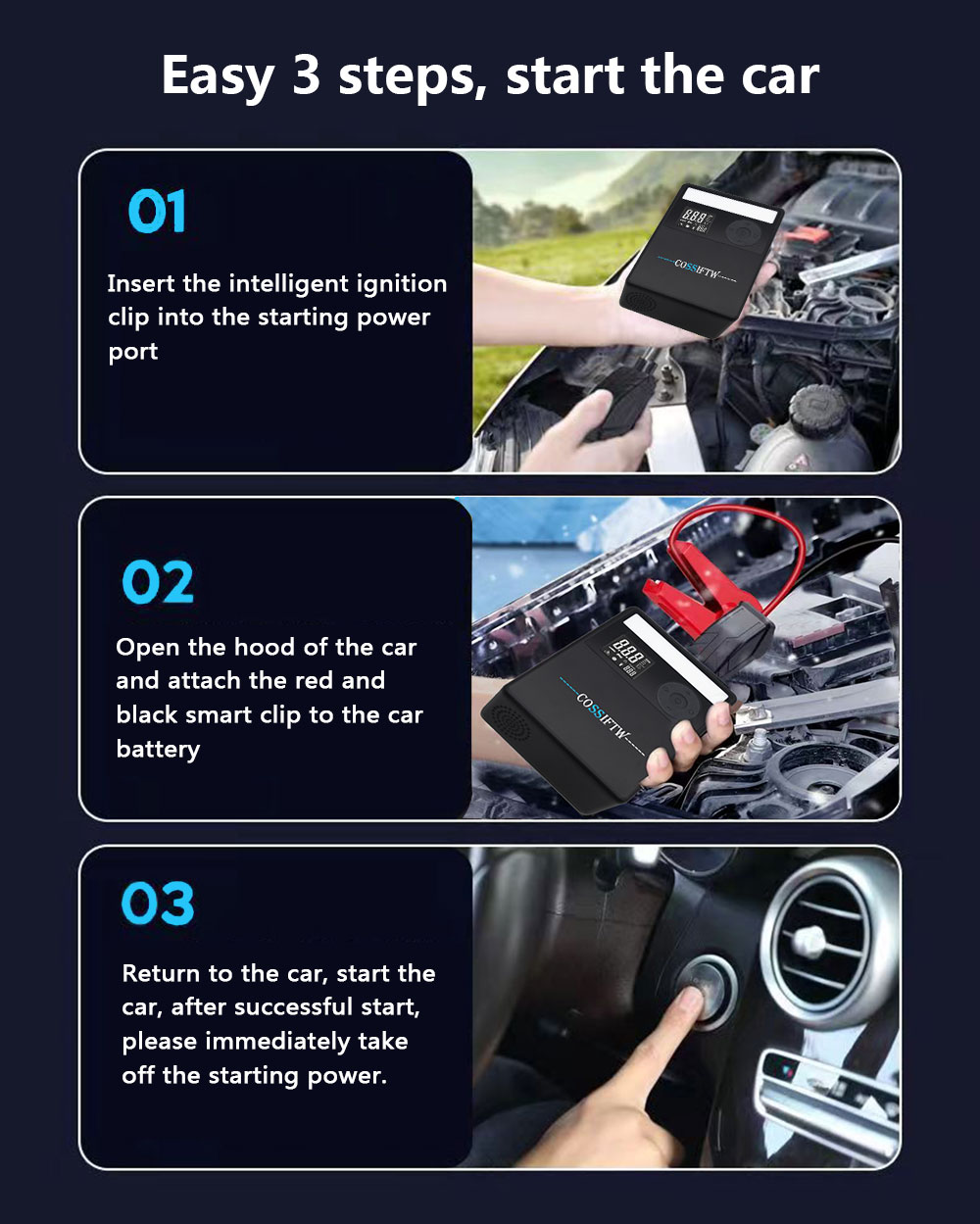 Easy 3 steps, start the car

01

Insert the intelligent ignition clip into the starting power port

888

COSSIFTW

02

Open the hood of the car and attach the red and black smart clip to the car battery

888

COSSIFTW

03

Return to the car, start the car, after successful start, please immediately take off the starting power.