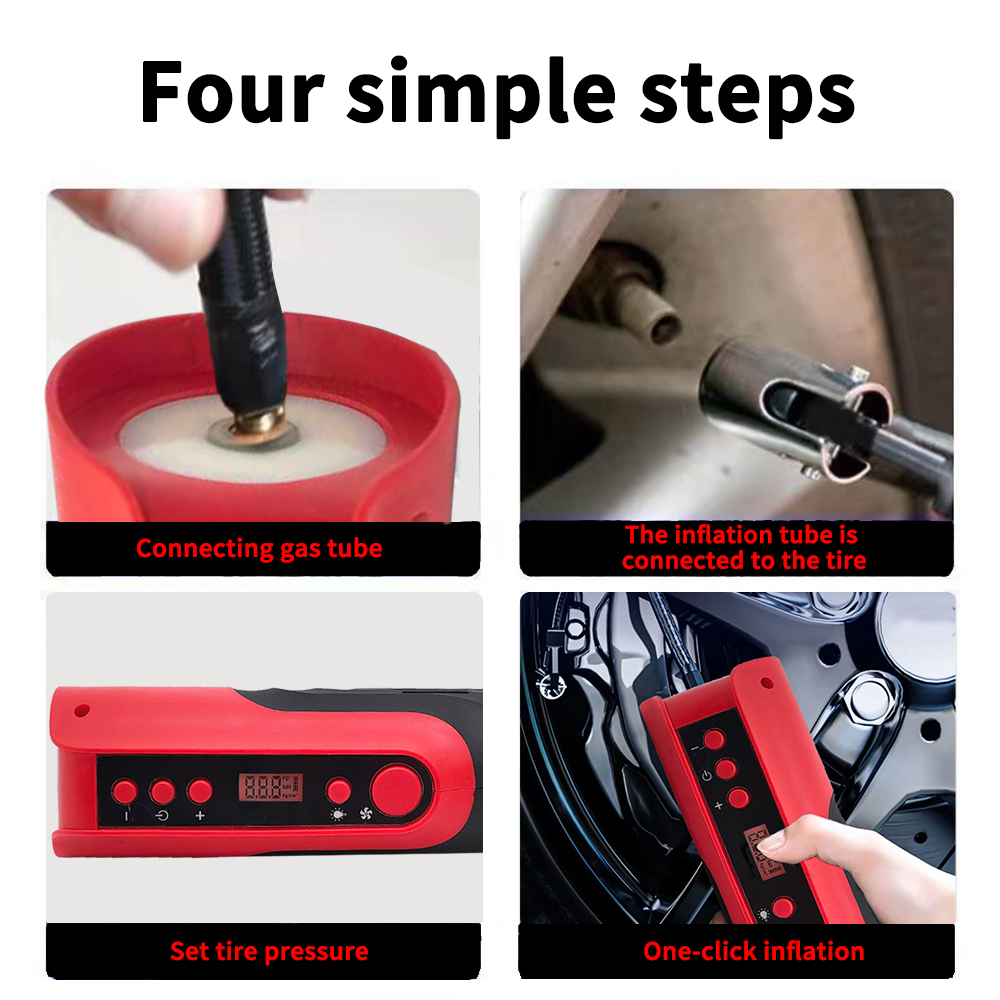 Four simple steps

Connecting gas tube

The inflation tube is connected to the tire

Set tire pressure

One-click inflation