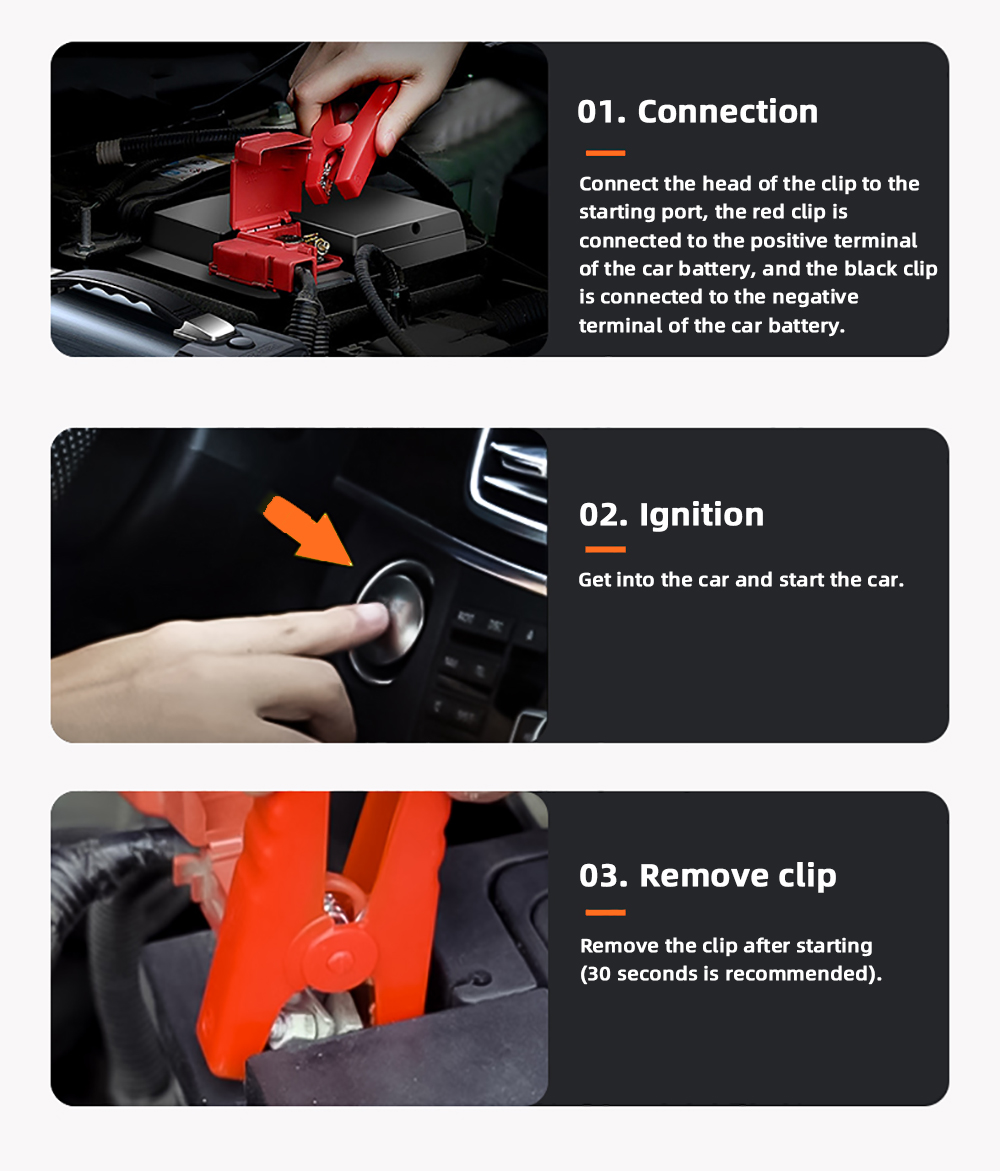 01. Connection

Connect the head of the clip to the starting port, the red clip is connected to the positive terminal of the car battery, and the black clip is connected to the negative terminal of the car battery.

02. Ignition

Get into the car and start the car.

03. Remove clip

Remove the clip after starting (30 seconds is recommended).