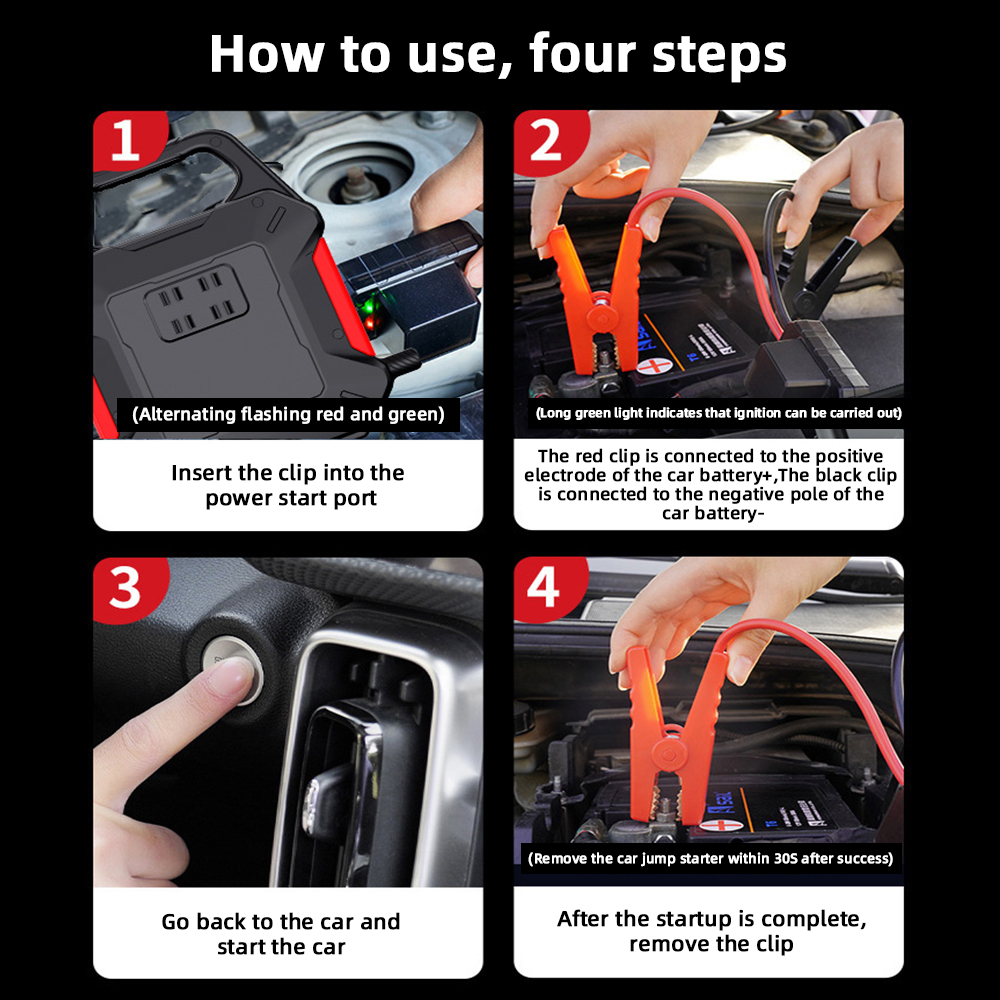 How to use, four steps

1

(Alternating flashing red and green)

Insert the clip into the power start port

2

(Long green light indicates that ignition can be carried out)

The red clip is connected to the positive electrode of the car battery+,The black clip is connected to the negative pole of the car battery-

3

Go back to the car and start the car

4

(Remove the car jump starter within 30S after success)

After the startup is complete, remove the clip