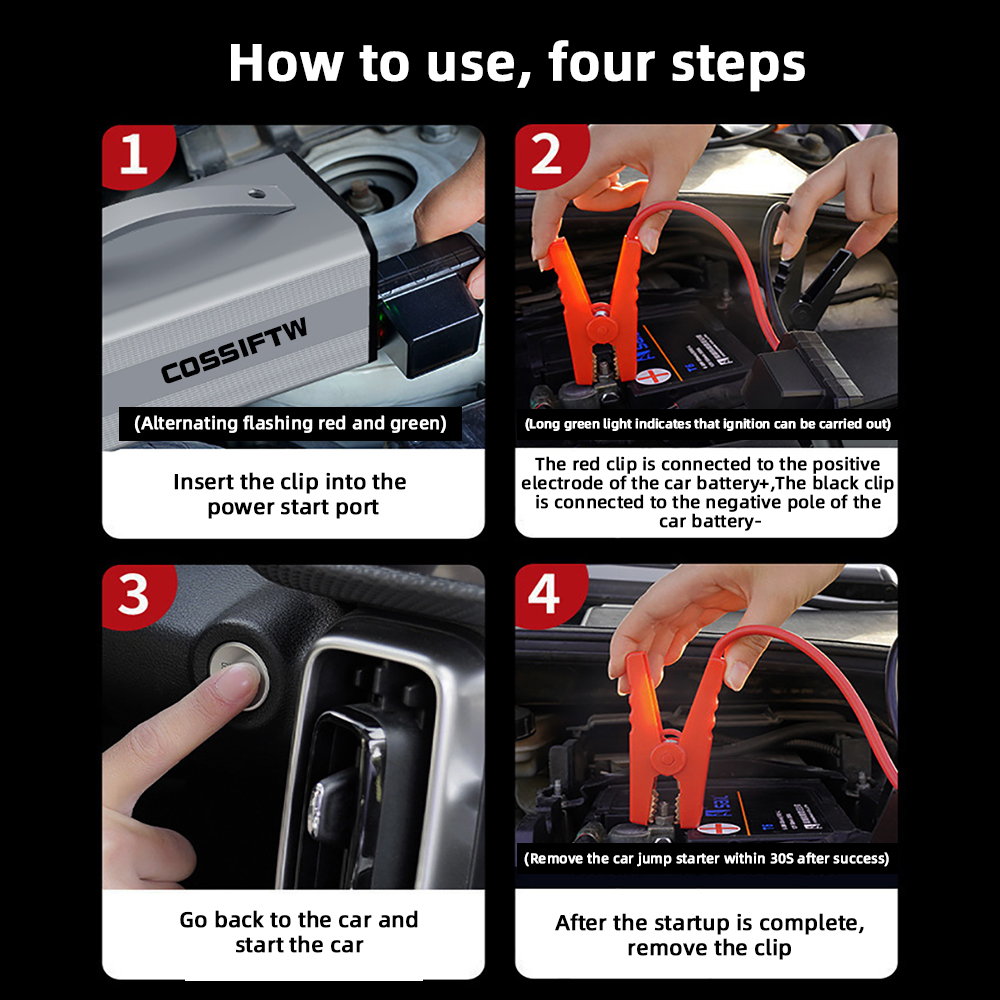 How to use, four steps

1

COSSIFTW

(Alternating flashing red and green)

Insert the clip into the power start port

2

(Long green light indicates that ignition can be carried out)

The red clip is connected to the positive electrode of the car battery+,The black clip is connected to the negative pole of the car battery-

3

Go back to the car and start the car

4

(Remove the car jump starter within 30S after success)

After the startup is complete, remove the clip