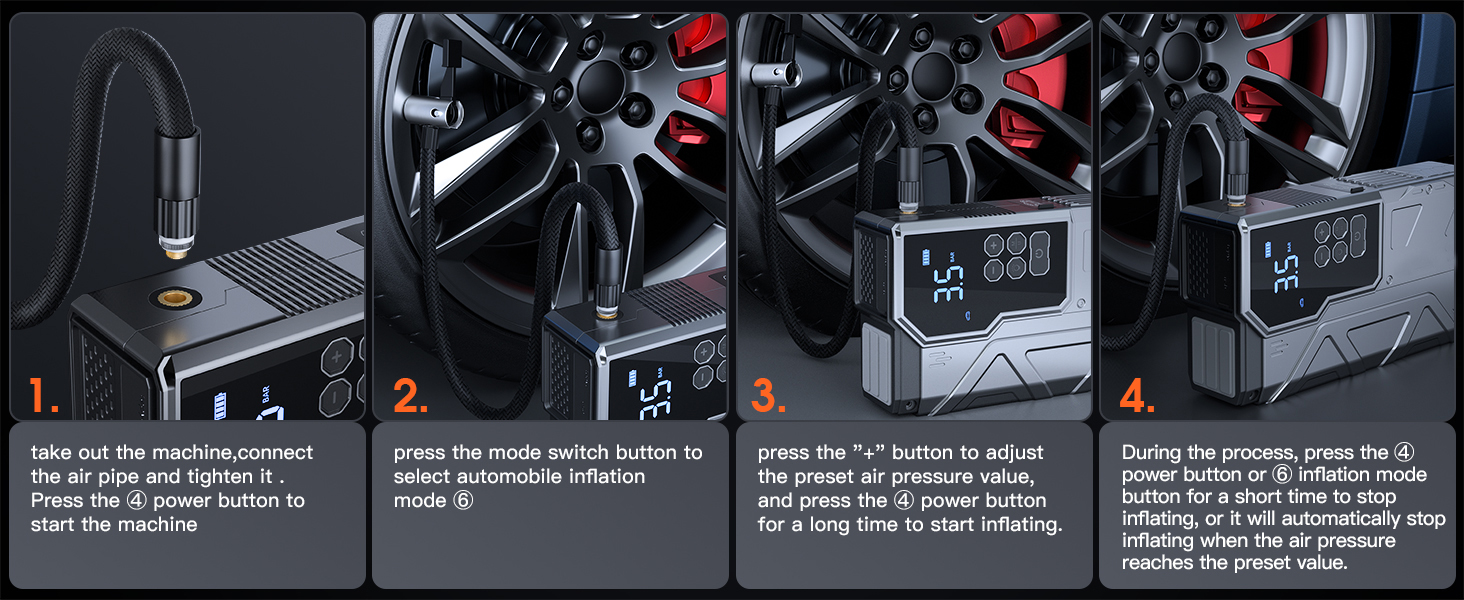 1.

take out the machine,connect the air pipe and tighten it . Press the ④ power button to start the machine

2.

press the mode switch button to select automobile inflation mode ⑥

3.

press the "+" button to adjust the preset air pressure value, and press the ④ power button for a long time to start inflating.

4.

During the process, press the ④ power button or ⑥ inflation mode button for a short time to stop inflating, or it will automatically stop inflating when the air pressure reaches the preset value.