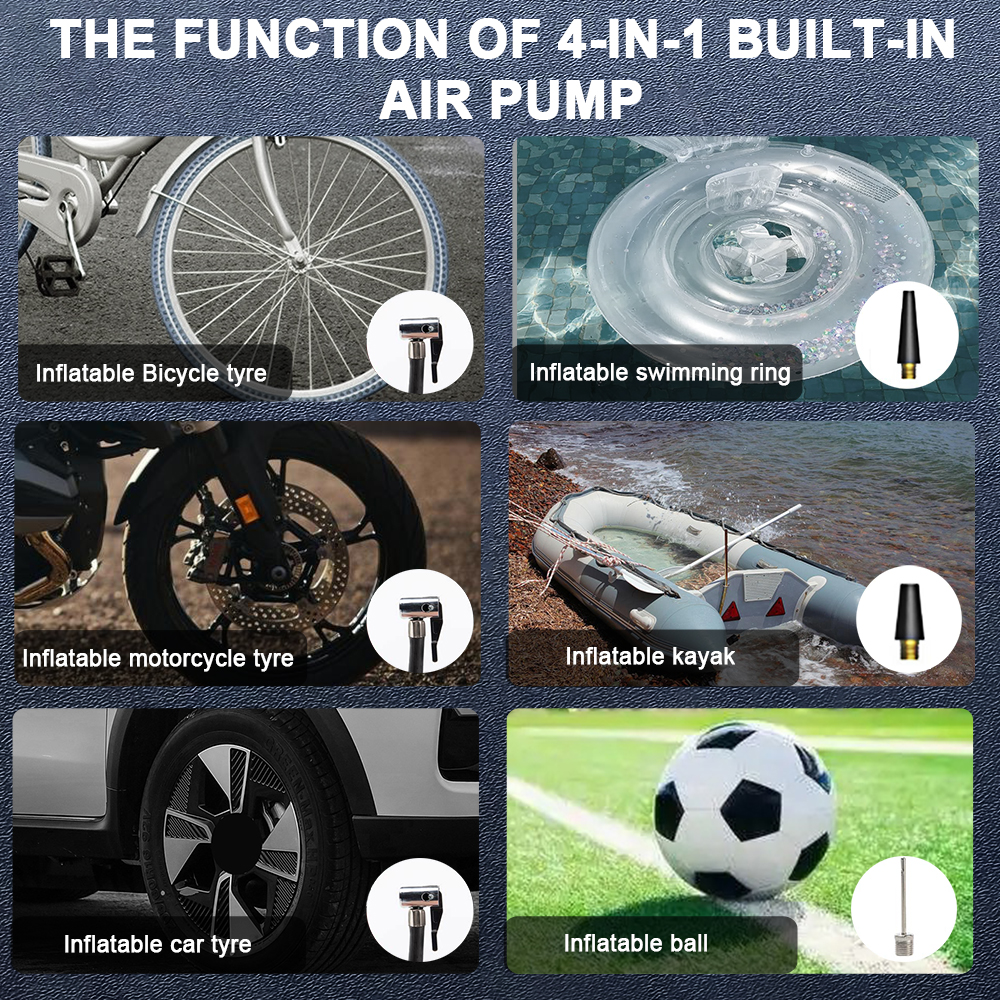 THE FUNCTION OF 4-IN-1 BUILT-IN AIR PUMP

Inflatable Bicycle tyre

Inflatable swimming ring

Inflatable motorcycle tyre

Inflatable kayak

Inflatable car tyre

Inflatable ball