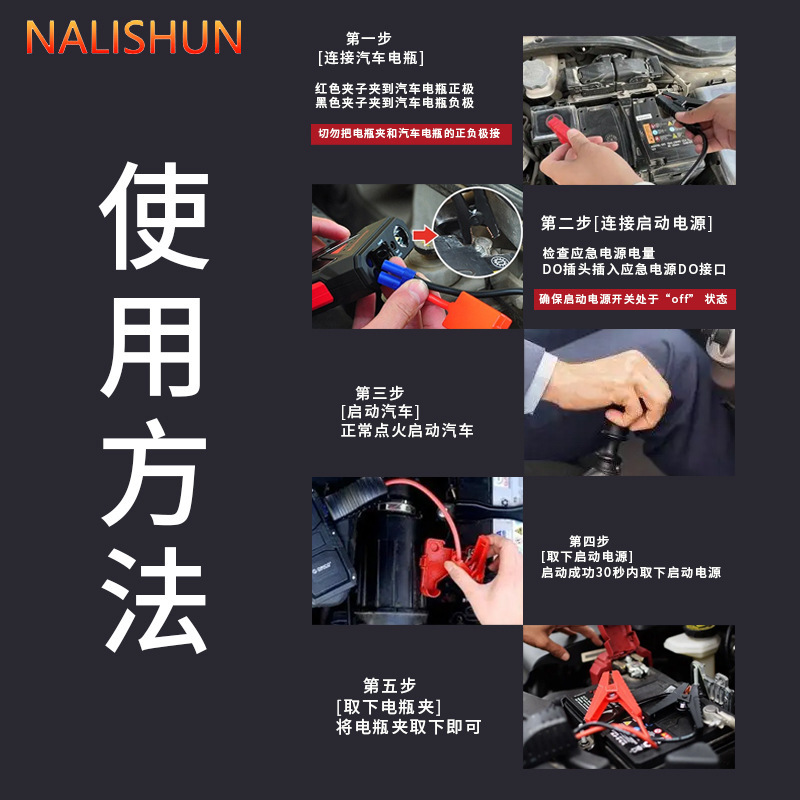 NALISHUN

使用方法

第一步
[连接汽车电瓶]
红色夹子夹到汽车电瓶正极
黑色夹子夹到汽车电瓶负极

切勿把电瓶夹和汽车电瓶的正负极接

第二步[连接启动电源]
检查应急电源电量
DO插头插入应急电源DO接口

确保启动电源开关处于“off” 状态

第三步
[启动汽车]
正常点火启动汽车

第四步
[取下启动电源]
启动成功30秒内取下启动电源

第五步
[取下电瓶夹]
将电瓶夹取下即可