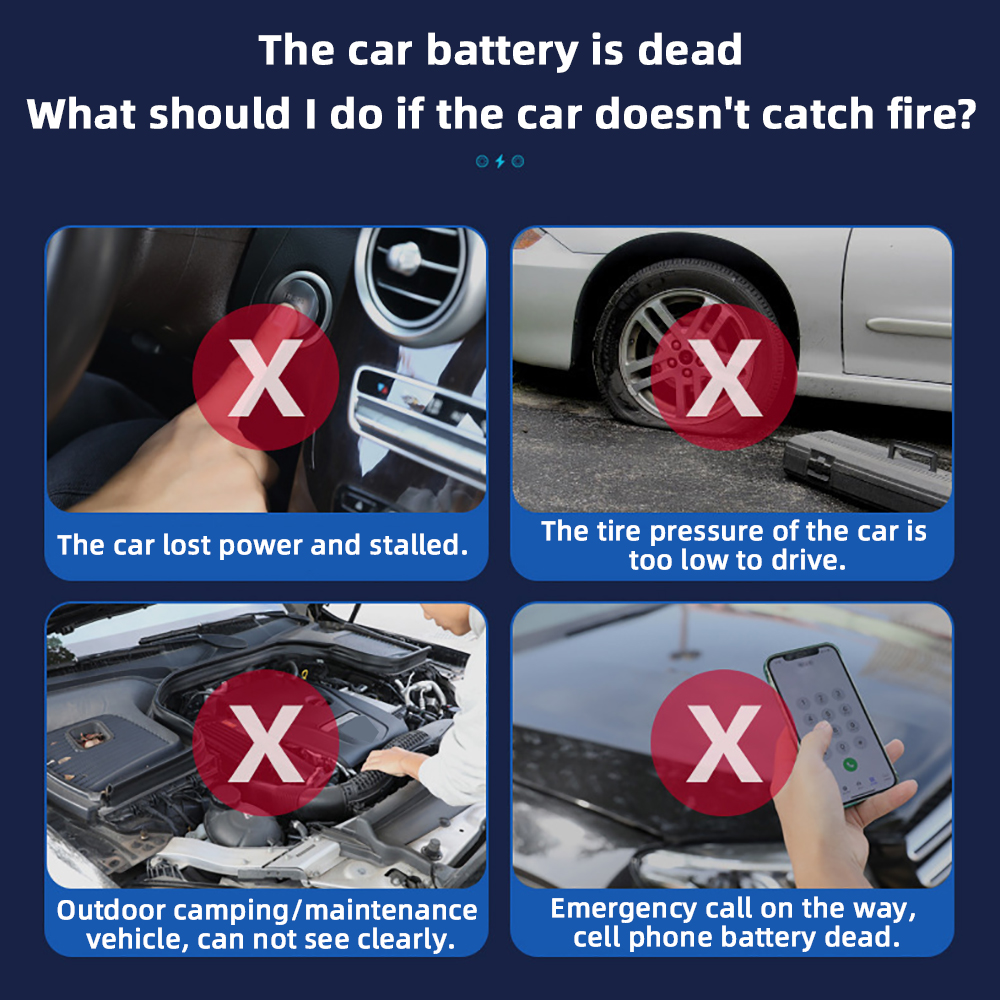 The car battery is dead
What should I do if the car doesn't catch fire?

X
The car lost power and stalled.

X
The tire pressure of the car is too low to drive.

X
Outdoor camping/maintenance vehicle, can not see clearly.

X
Emergency call on the way, cell phone battery dead.