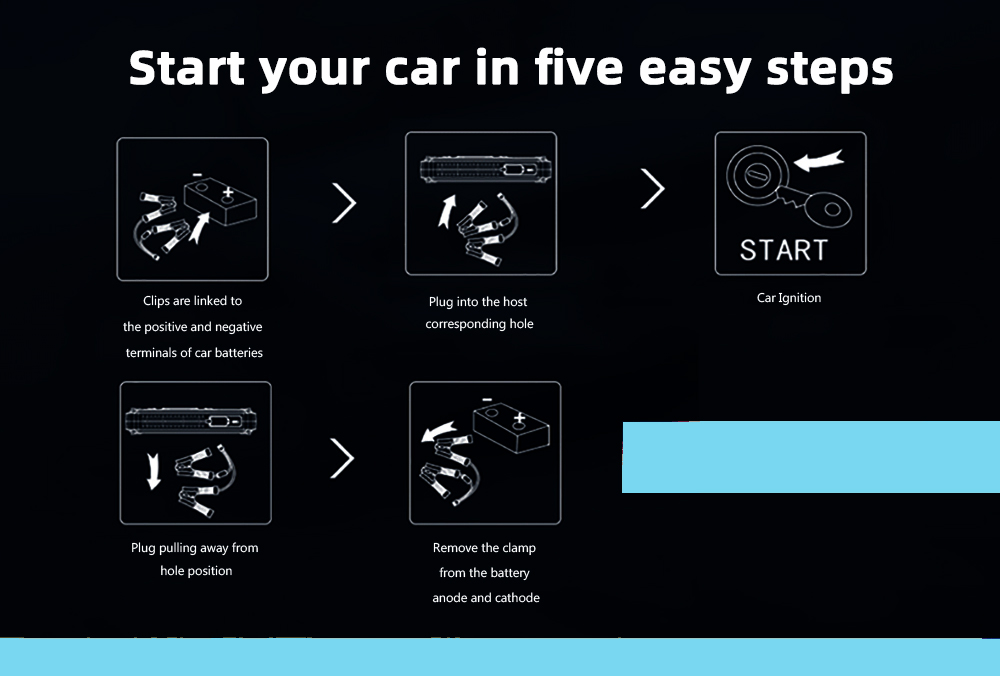 Start your car in five easy steps

Clips are linked to the positive and negative terminals of car batteries

Plug into the host corresponding hole

START

Car Ignition

Plug pulling away from hole position

Remove the clamp from the battery anode and cathode