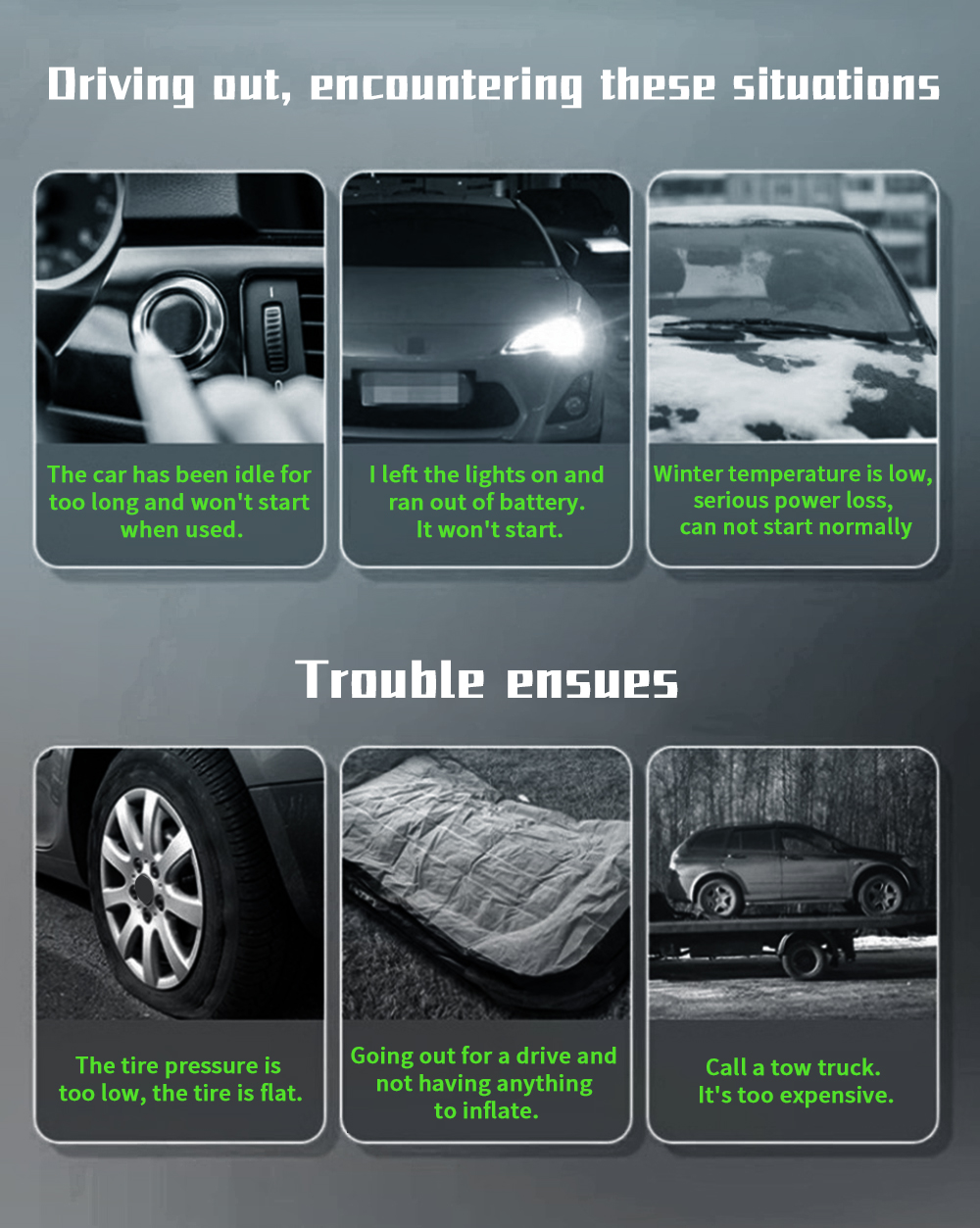 Driving out, encountering these situations

The car has been idle for too long and won't start when used.

I left the lights on and ran out of battery. It won't start.

Winter temperature is low, serious power loss, can not start normally

Trouble ensues

The tire pressure is too low, the tire is flat.

Going out for a drive and not having anything to inflate.

Call a tow truck. It's too expensive.